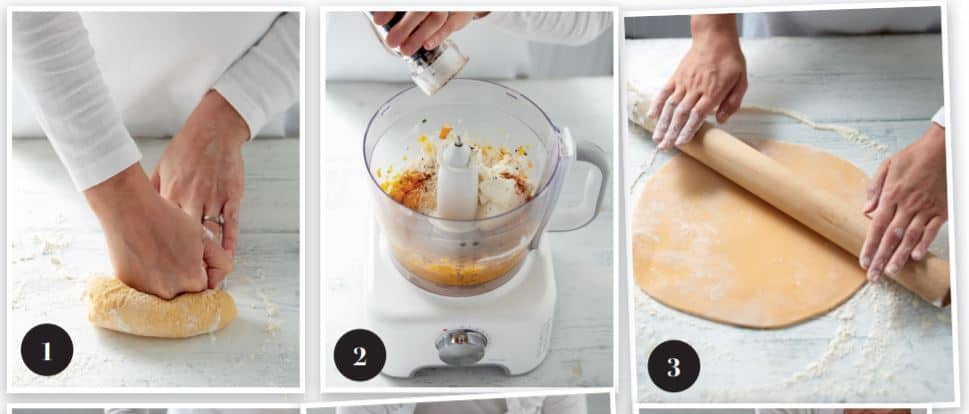 1

2

3